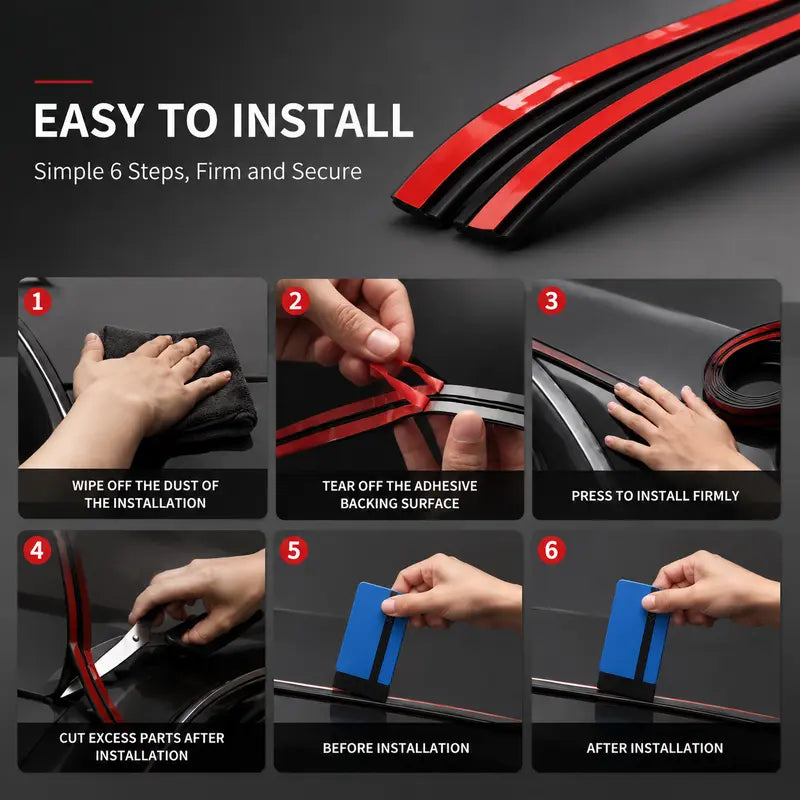 EASY TO INSTALL

Simple 6 Steps, Firm and Secure

1
WIPE OFF THE DUST OF THE INSTALLATION

2
TEAR OFF THE ADHESIVE BACKING SURFACE

3
PRESS TO INSTALL FIRMLY

4
CUT EXCESS PARTS AFTER INSTALLATION

5
BEFORE INSTALLATION

6
AFTER INSTALLATION