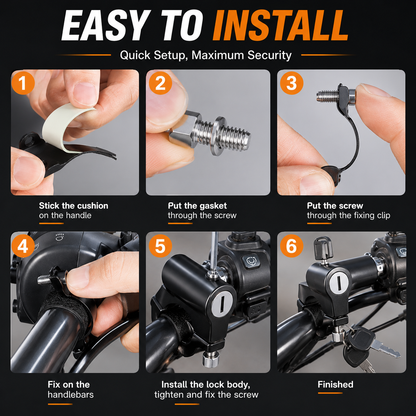 EASY TO INSTALL

Quick Setup, Maximum Security

1
Stick the cushion on the handle

2
Put the gasket through the screw

3
Put the screw through the fixing clip

4
Fix on the handlebars

5
Install the lock body, tighten and fix the screw

6
Finished