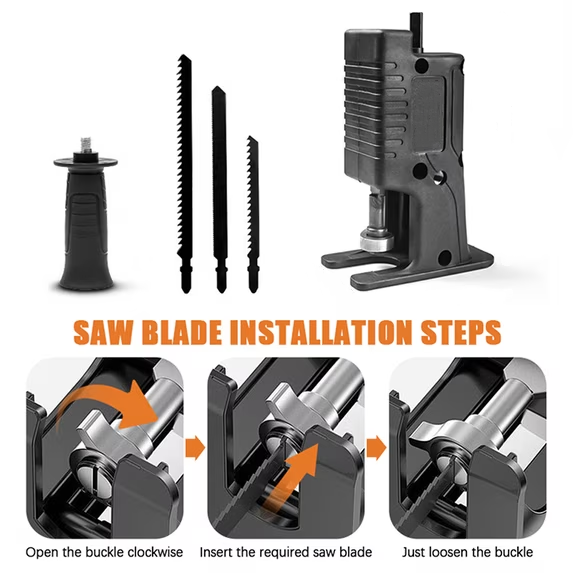 SAW BLADE INSTALLATION STEPS

Open the buckle clockwise

Insert the required saw blade

Just loosen the buckle