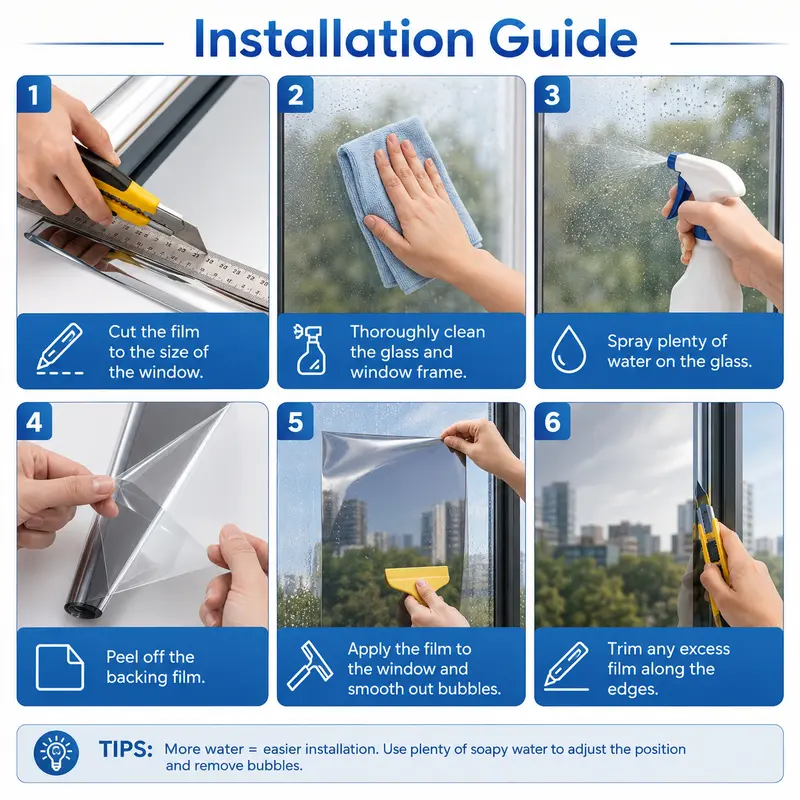 Installation Guide

1
Cut the film to the size of the window.

2
Thoroughly clean the glass and window frame.

3
Spray plenty of water on the glass.

4
Peel off the backing film.

5
Apply the film to the window and smooth out bubbles.

6
Trim any excess film along the edges.

TIPS: More water = easier installation. Use plenty of soapy water to adjust the position and remove bubbles.