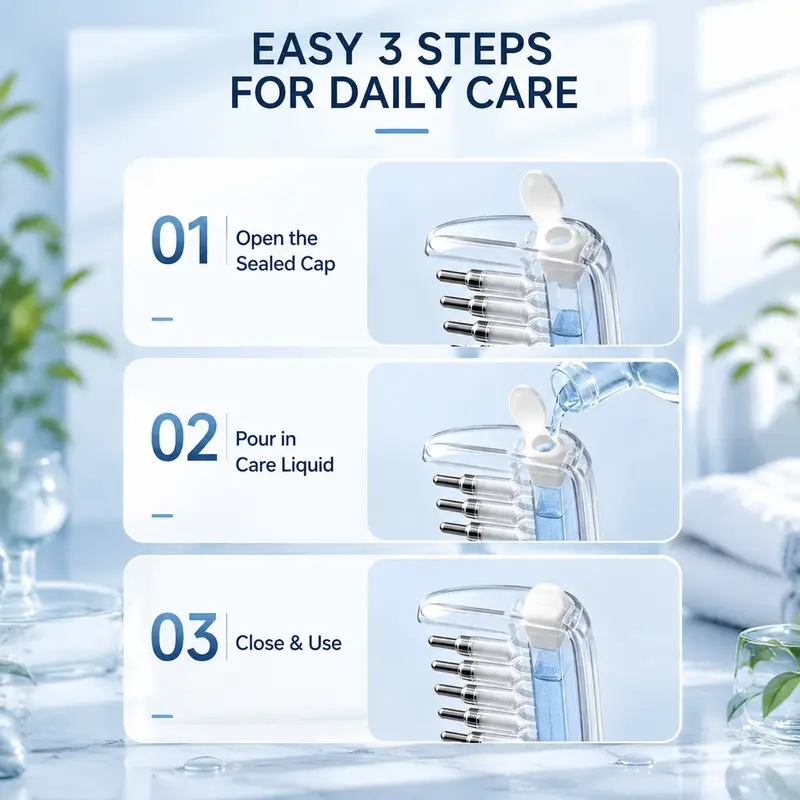 EASY 3 STEPS FOR DAILY CARE

01 Open the Sealed Cap

02 Pour in Care Liquid

03 Close & Use