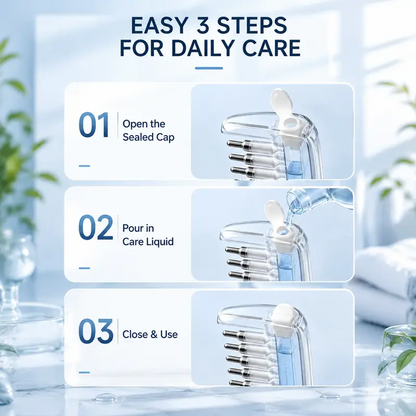 EASY 3 STEPS FOR DAILY CARE

01 Open the Sealed Cap

02 Pour in Care Liquid

03 Close & Use