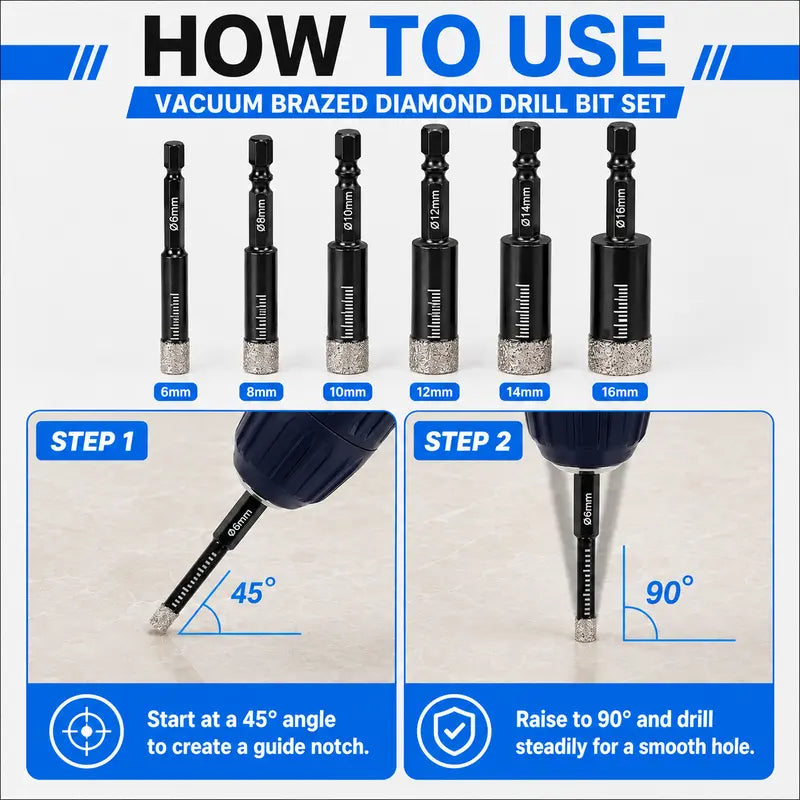 HOW TO USE

VACUUM BRAZED DIAMOND DRILL BIT SET

Ø6mm Ø8mm Ø10mm Ø12mm Ø14mm Ø16mm

6mm 8mm 10mm 12mm 14mm 16mm

STEP 1

Ø6mm

45°

Start at a 45° angle to create a guide notch.

STEP 2

Ø6mm

90°

Raise to 90° and drill steadily for a smooth hole.