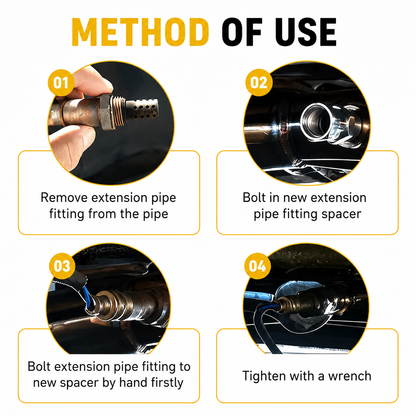 METHOD OF USE

01

Remove extension pipe fitting from the pipe

02

Bolt in new extension pipe fitting spacer

03

Bolt extension pipe fitting to new spacer by hand firstly

04

Tighten with a wrench