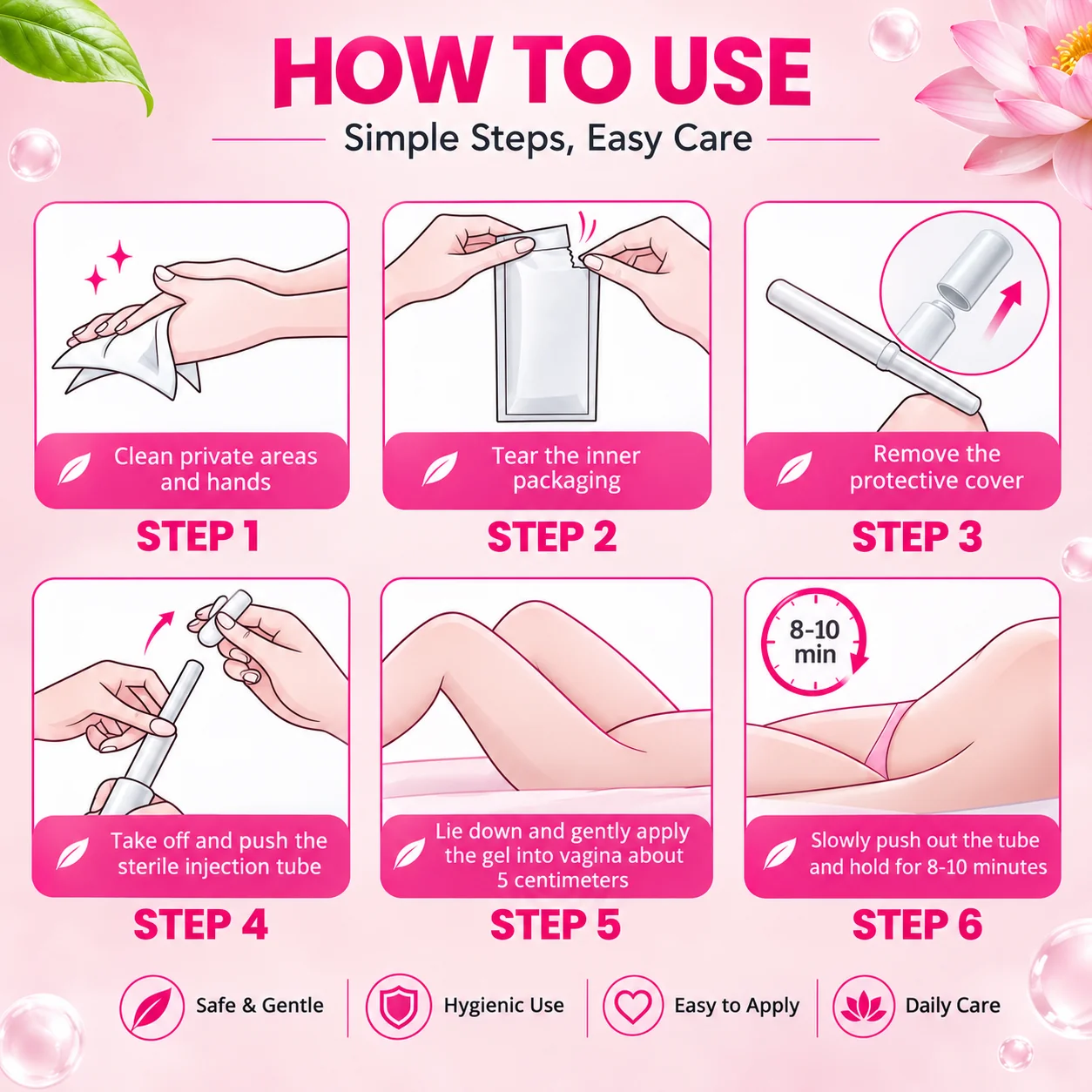 HOW TO USE
Simple Steps, Easy Care

Clean private areas and hands
STEP 1

Tear the inner packaging
STEP 2

Remove the protective cover
STEP 3

Take off and push the sterile injection tube
STEP 4

Lie down and gently apply the gel into vagina about 5 centimeters
STEP 5

8-10 min
Slowly push out the tube and hold for 8-10 minutes
STEP 6

Safe & Gentle
Hygienic Use
Easy to Apply
Daily Care