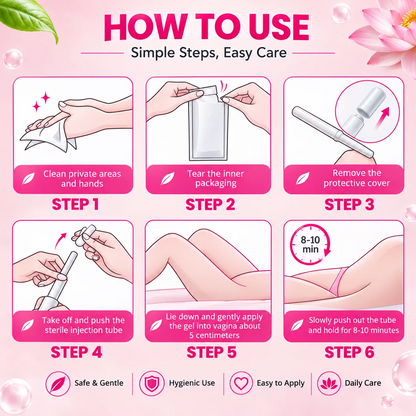 HOW TO USE

Simple Steps, Easy Care

Clean private areas and hands

STEP 1

Tear the inner packaging

STEP 2

Remove the protective cover

STEP 3

Take off and push the sterile injection tube

STEP 4

Lie down and gently apply the gel into vagina about 5 centimeters

STEP 5

8-10 min

Slowly push out the tube and hold for 8-10 minutes

STEP 6

Safe & Gentle

Hygienic Use

Easy to Apply

Daily Care