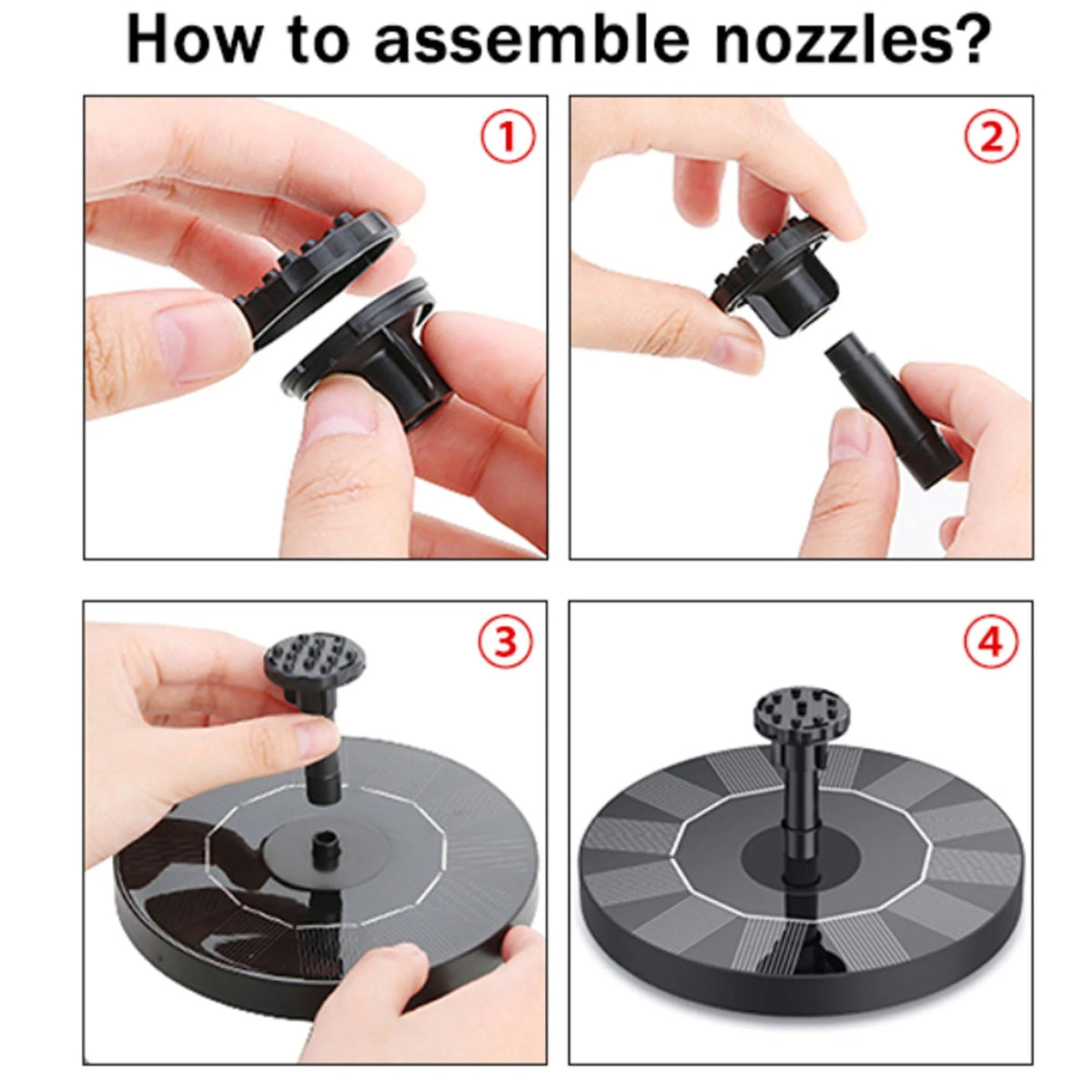 How to assemble nozzles?

①

②

③

④